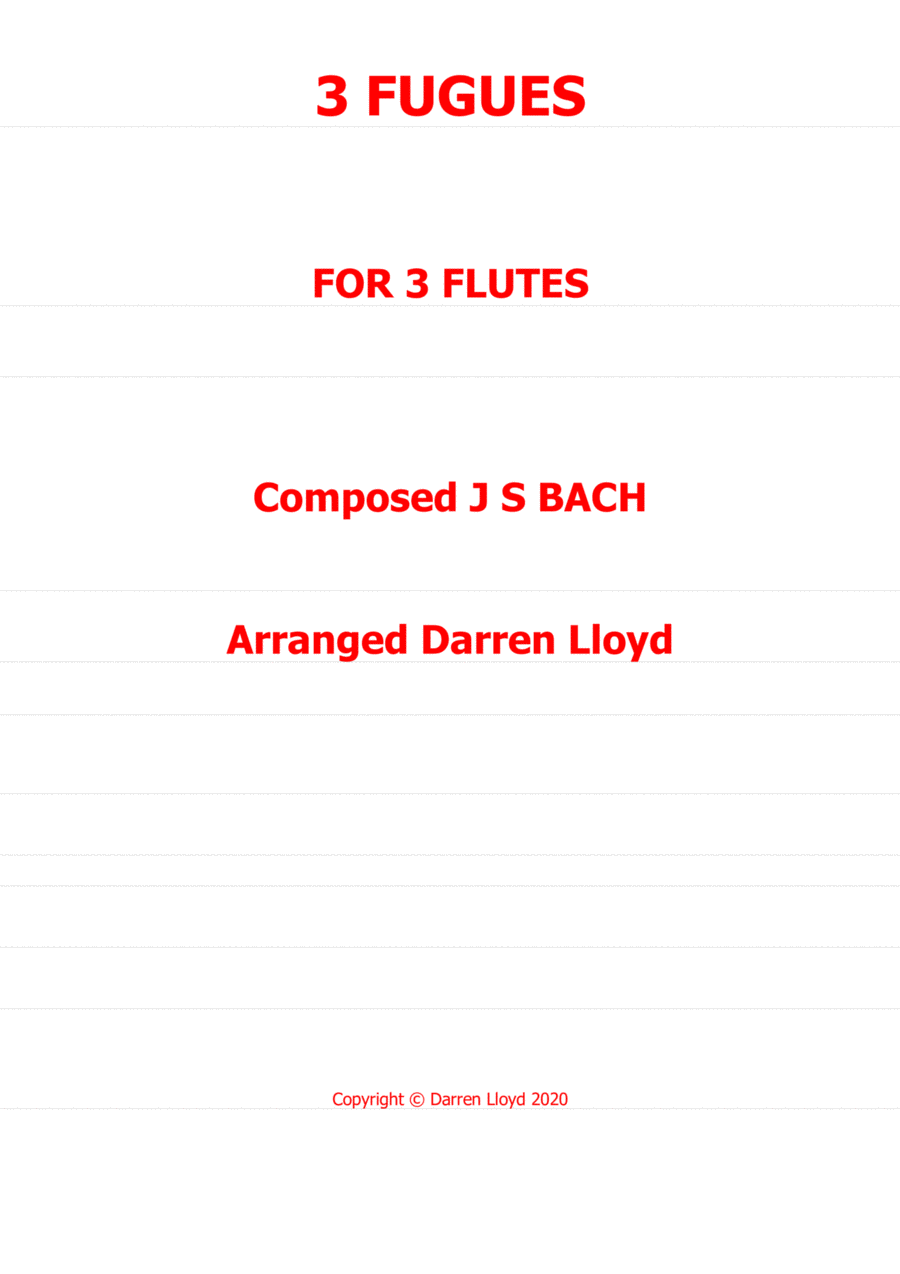 3 FUGUES

FOR 3 FLUTES

Composed J S BACH

Arranged Darren Lloyd

Copyright © Darren Lloyd 2020