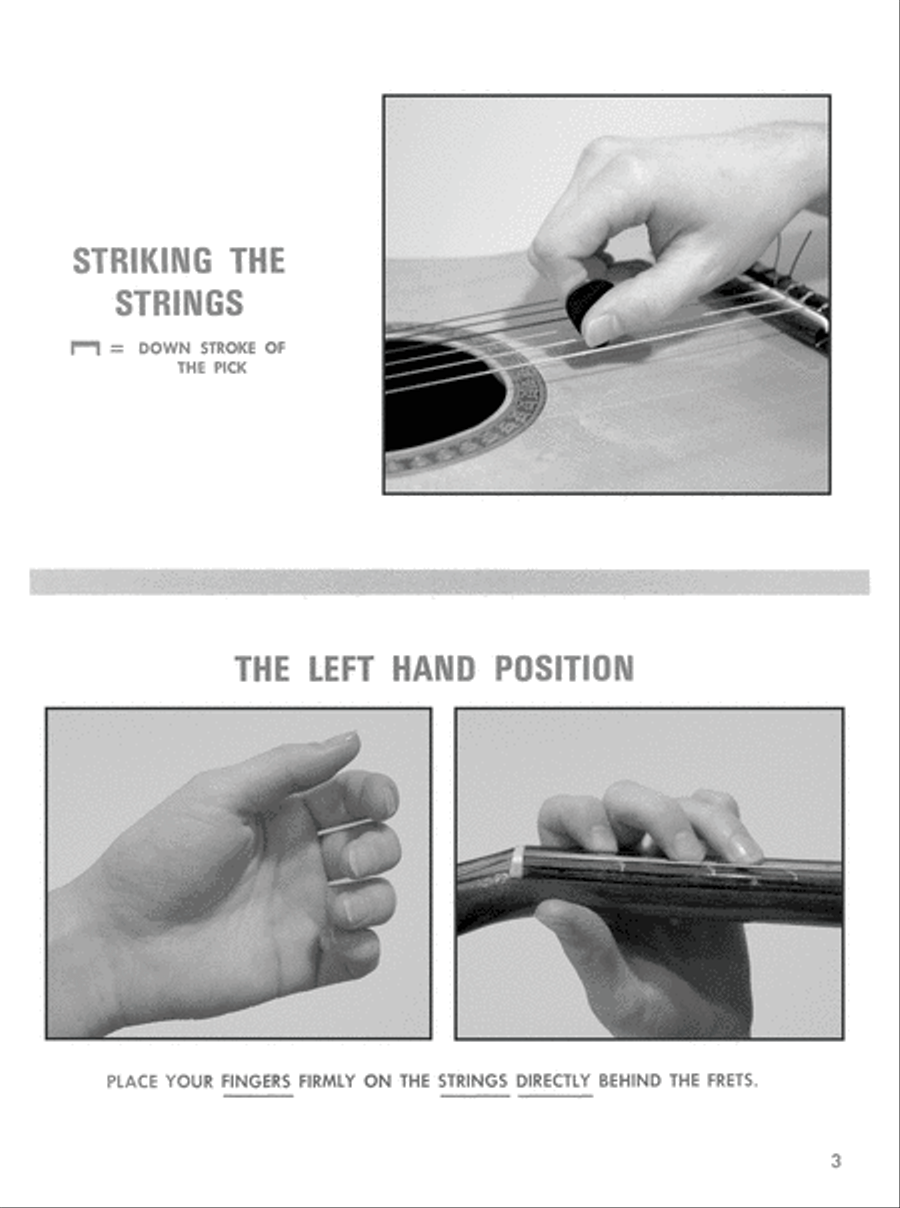 STRIKING THE STRINGS

⊓ = DOWN STROKE OF THE PICK

THE LEFT HAND POSITION

PLACE YOUR FINGERS FIRMLY ON THE STRINGS DIRECTLY BEHIND THE FRETS.

3