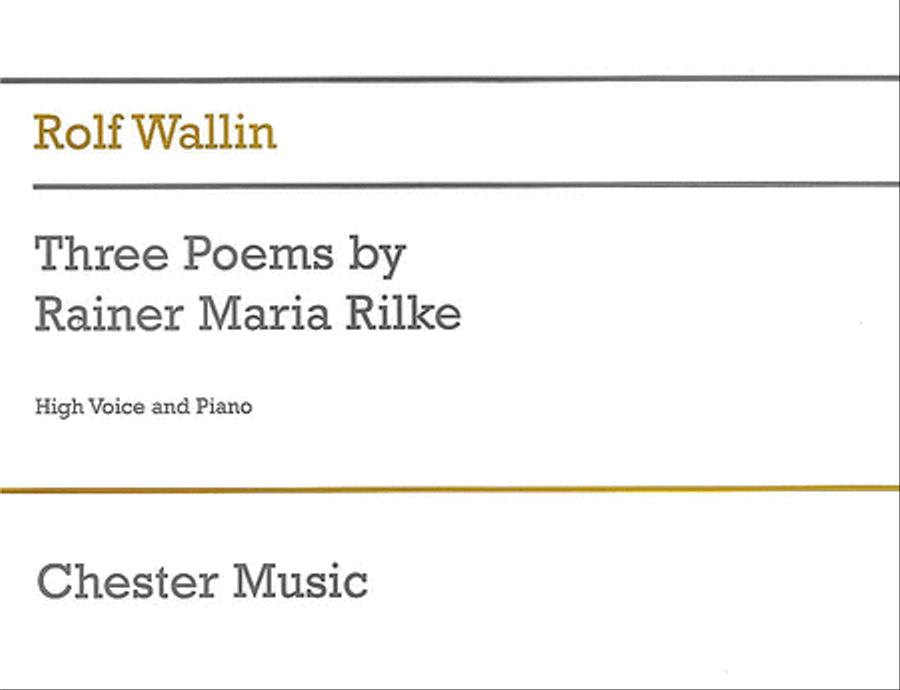 Rolf Wallin

Three Poems by
Rainer Maria Rilke

High Voice and Piano

Chester Music