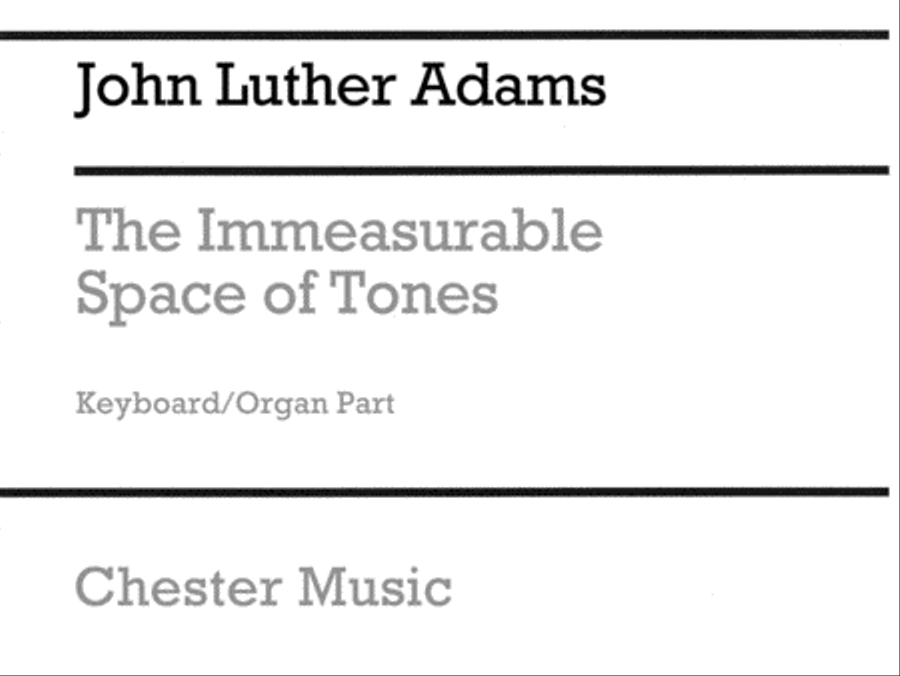 John Luther Adams

The Immeasurable Space of Tones

Keyboard/Organ Part

Chester Music