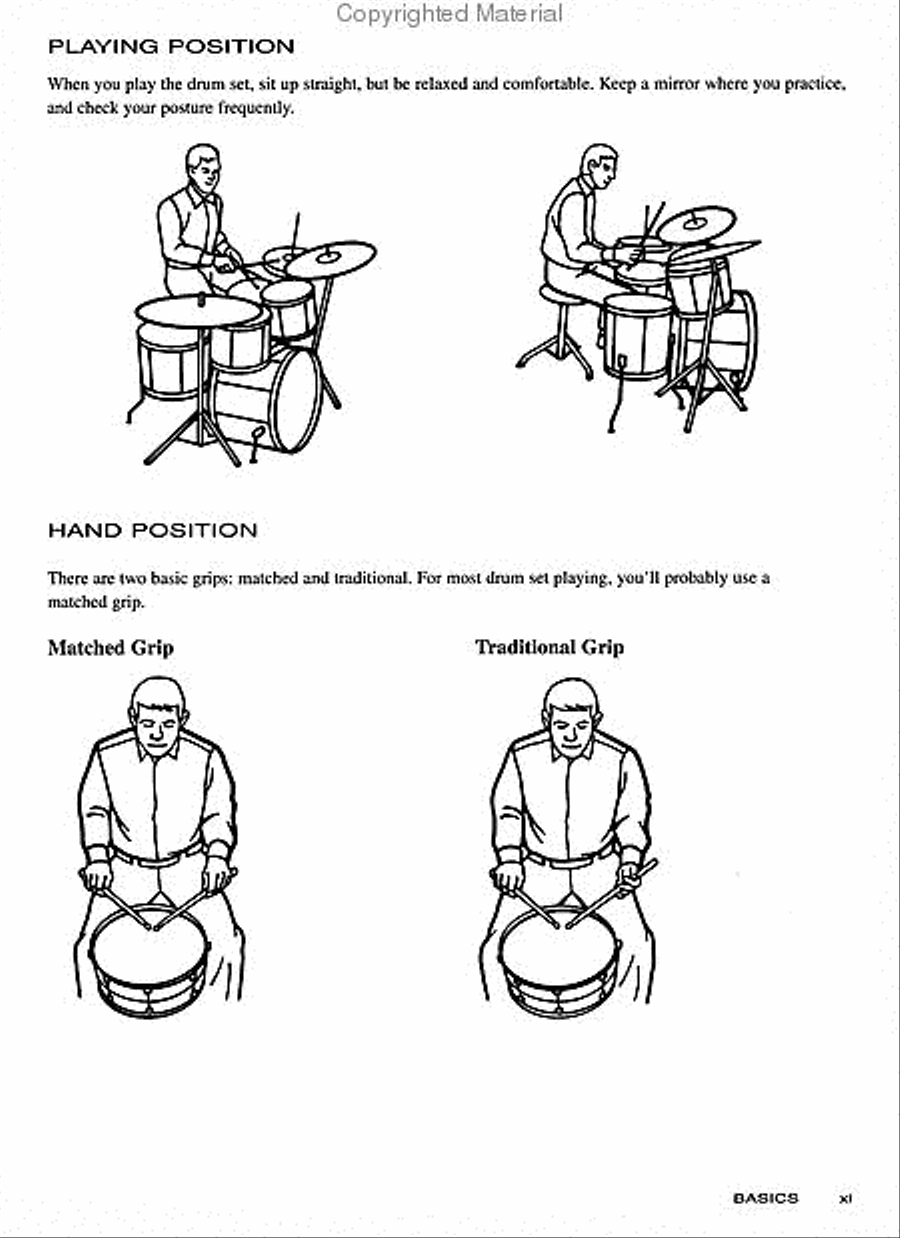 Copyrighted Material

PLAYING POSITION

When you play the drum set, sit up straight, but be relaxed and comfortable. Keep a mirror where you practice, and check your posture frequently.

HAND POSITION

There are two basic grips: matched and traditional. For most drum set playing, you'll probably use a matched grip.

Matched Grip

Traditional Grip

BASICS xi