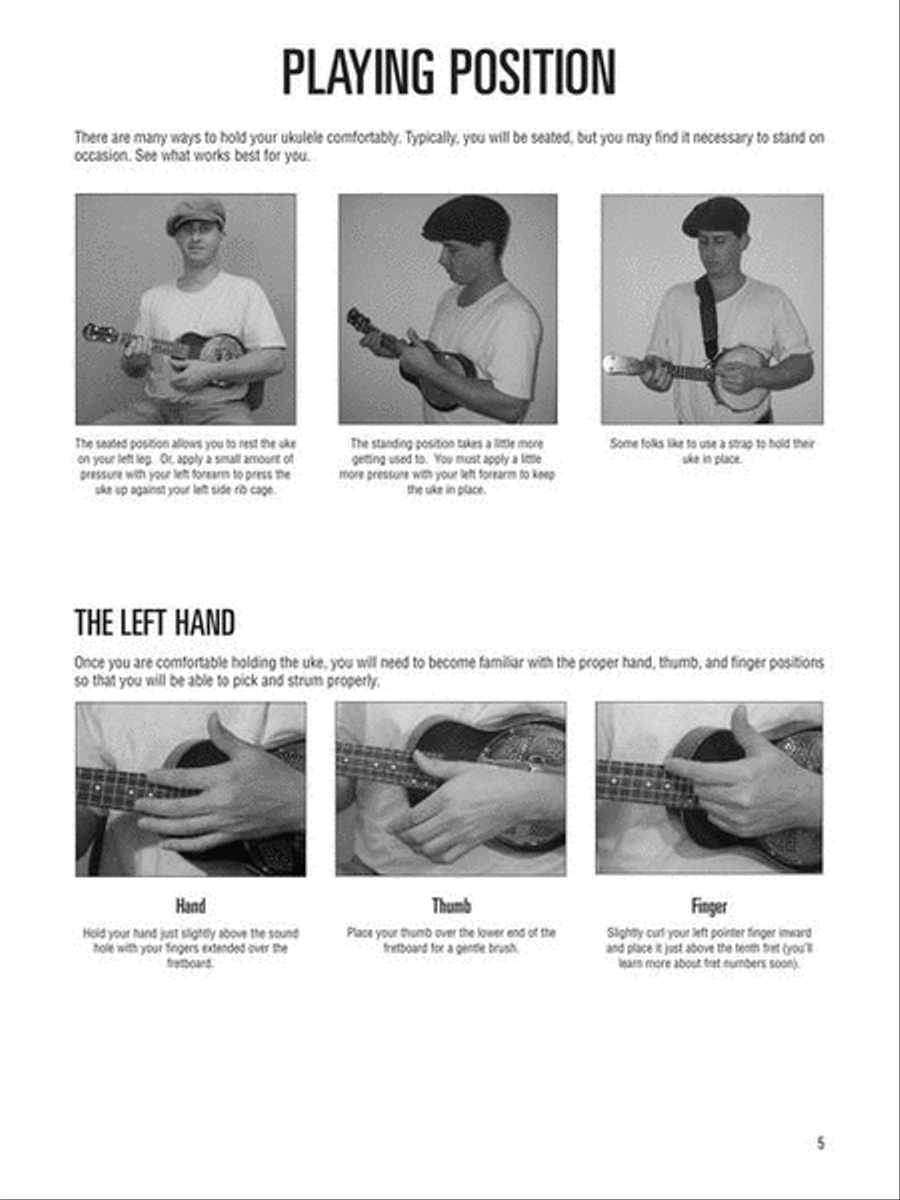 PLAYING POSITION

There are many ways to hold your ukulele comfortably. Typically, you will be seated, but you may find it necessary to stand on occasion. See what works best for you.

The seated position allows you to rest the uke on your left leg. Or, apply a small amount of pressure with your left forearm to press the uke up against your left side rib cage.

The standing position takes a little more getting used to. You must apply a little more pressure with your left forearm to keep the uke in place.

Some folks like to use a strap to hold their uke in place.

THE LEFT HAND

Once you are comfortable holding the uke, you will need to become familiar with the proper hand, thumb, and finger positions so that you will be able to pick and strum properly.

Hand

Hold your hand just slightly above the sound hole with your fingers extended over the fretboard.

Thumb

Place your thumb over the lower end of the fretboard for a gentle brush.

Finger

Slightly curl your left pointer finger inward and place it just above the tenth fret (you'll learn more about fret numbers soon).

5